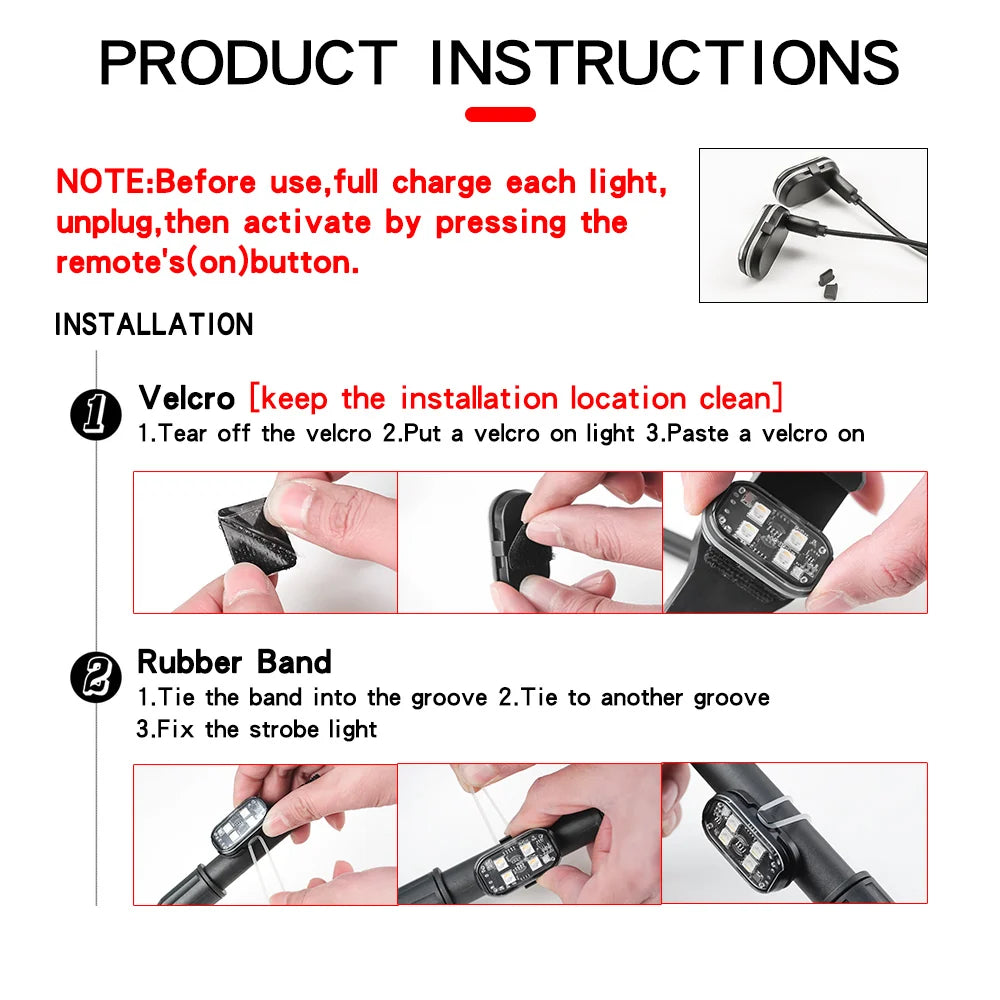 PRODUCT INSTRUCTIONS

NOTE:Before use,full charge each light, unplug,then activate by pressing the remote's(on)button.

INSTALLATION

1

Velcro [keep the installation location clean]

1.Tear off the velcro 2.Put a velcro on light 3.Paste a velcro on

2

Rubber Band

1.Tie the band into the groove 2.Tie to another groove 3.Fix the strobe light